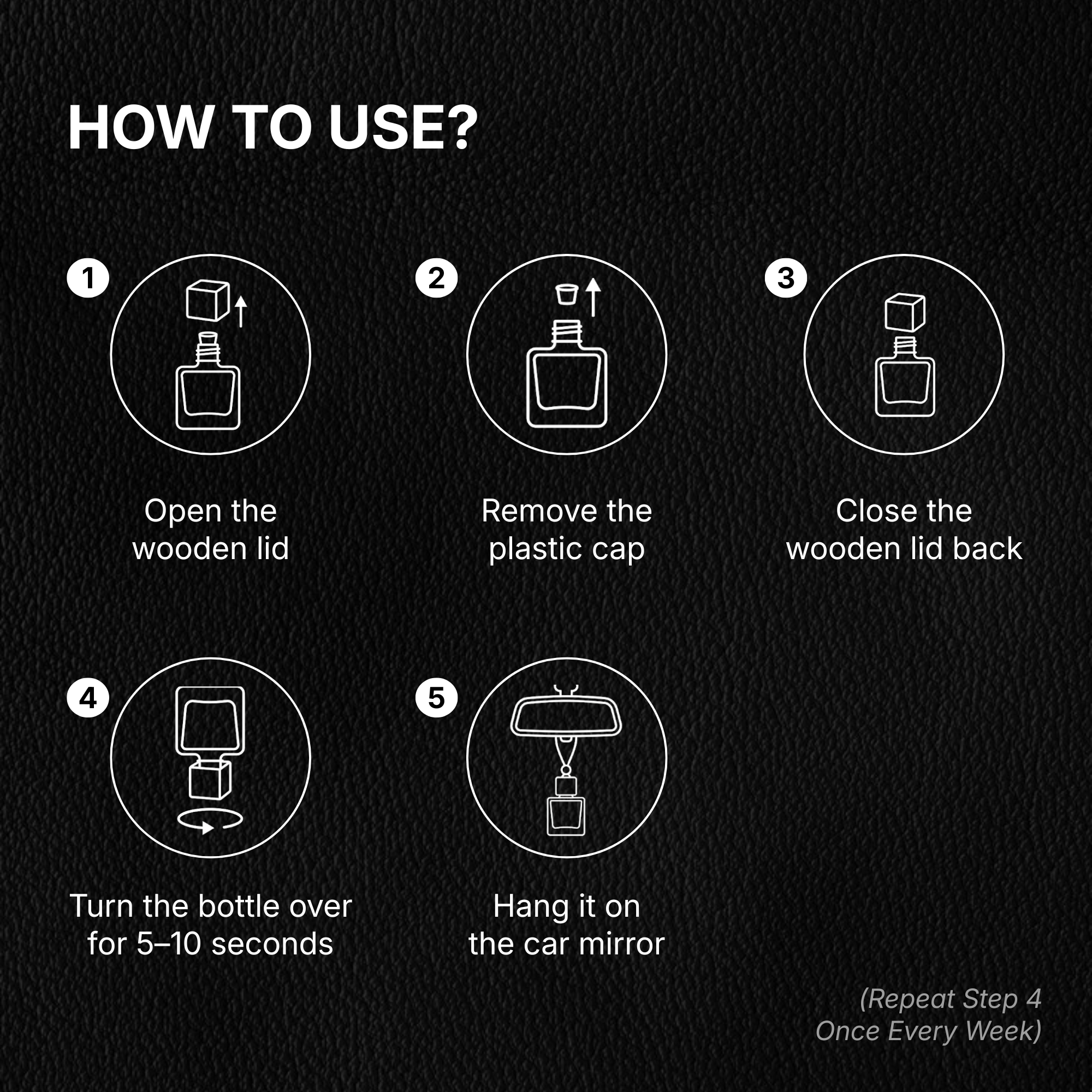 HOW TO USE?

1
Open the wooden lid

2
Remove the plastic cap

3
Close the wooden lid back

4
Turn the bottle over for 5–10 seconds

5
Hang it on the car mirror

(Repeat Step 4 Once Every Week)